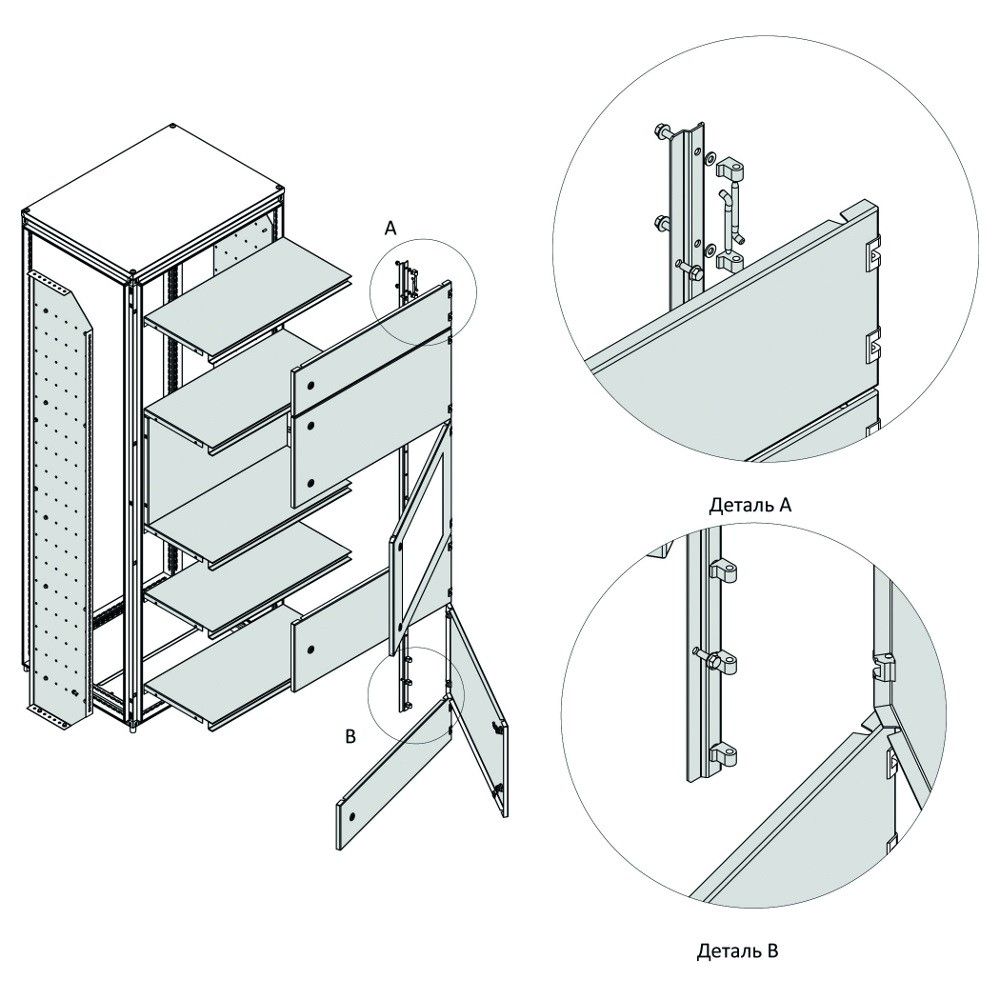 A

B

Деталь A

Деталь B